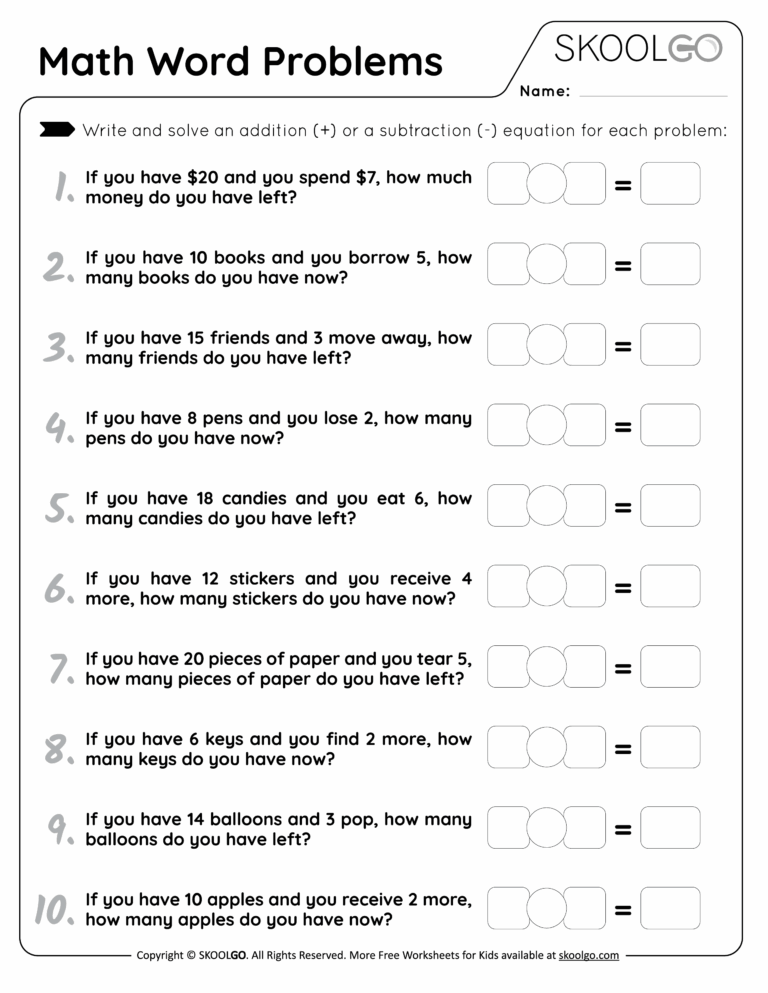 Math Word Problems

SKOOLGO

Name:

Write and solve an addition (+) or a subtraction (-) equation for each problem:

1. If you have \$20 and you spend \$7, how much money do you have left? =

2. If you have 10 books and you borrow 5, how many books do you have now? =

3. If you have 15 friends and 3 move away, how many friends do you have left? =

4. If you have 8 pens and you lose 2, how many pens do you have now? =

5. If you have 18 candies and you eat 6, how many candies do you have left? =

6. If you have 12 stickers and you receive 4 more, how many stickers do you have now? =

7. If you have 20 pieces of paper and you tear 5, how many pieces of paper do you have left? =

8. If you have 6 keys and you find 2 more, how many keys do you have now? =

9. If you have 14 balloons and 3 pop, how many balloons do you have left? =

10. If you have 10 apples and you receive 2 more, how many apples do you have now? =

Copyright © SKOOLGO. All Rights Reserved. More Free Worksheets for Kids available at skoolgo.com